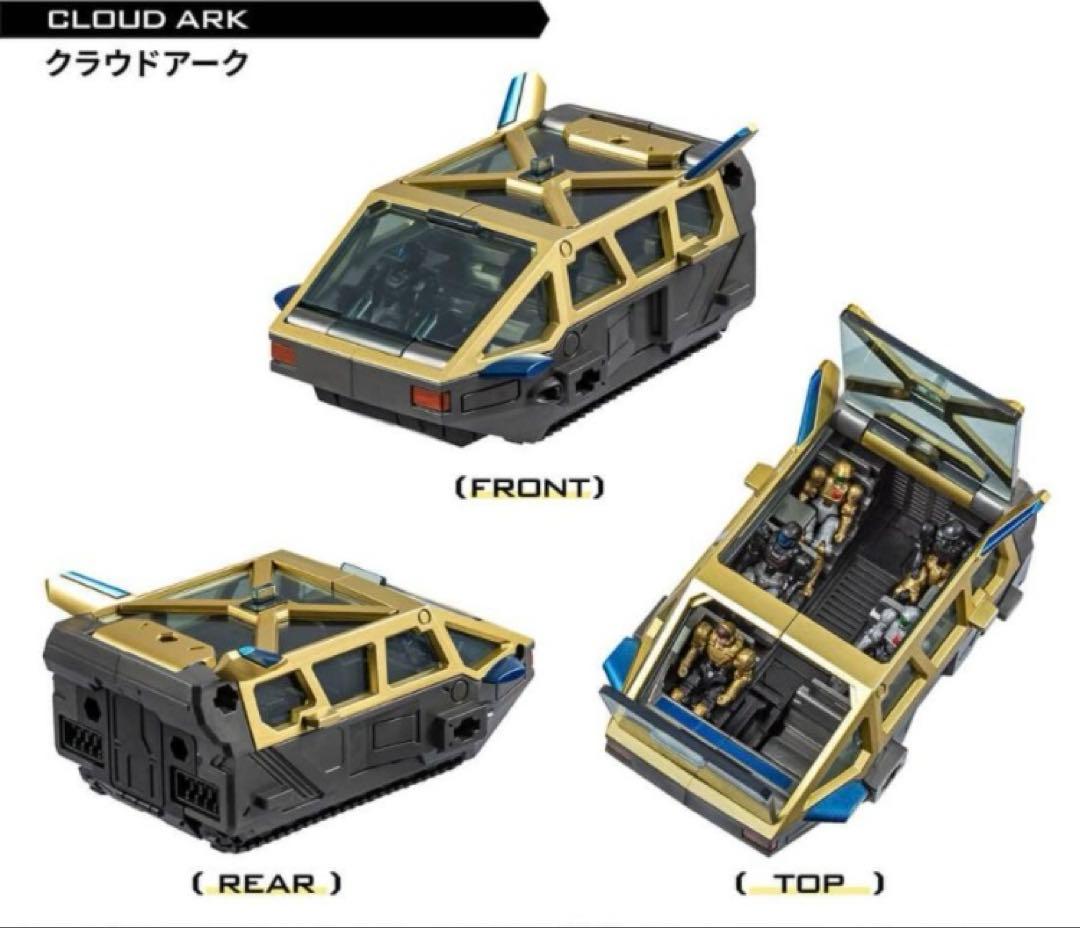 CLOUD ARK
クラウドアーク

(FRONT)

( REAR )

( TOP )